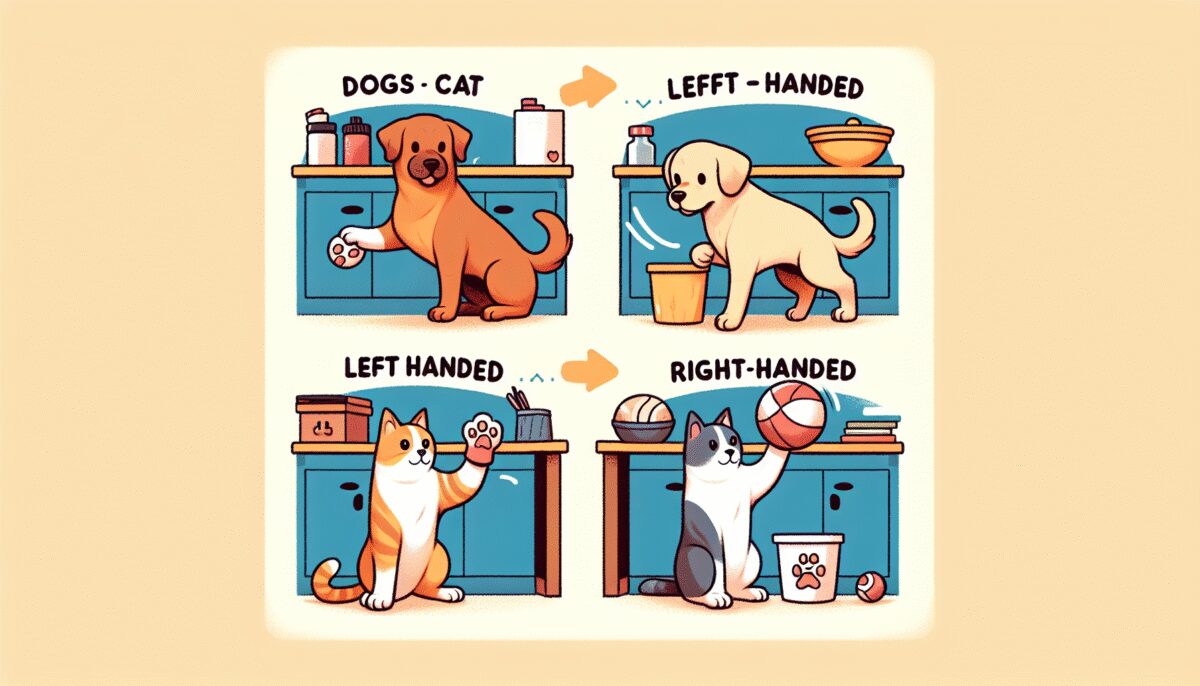 DOGS - CAT

LEFFT - HANDED

LEFT HANDED

RIGHT-HANDED